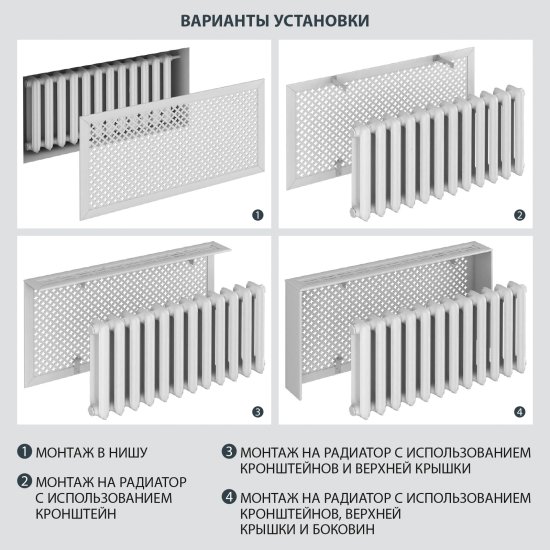 ВАРИАНТЫ УСТАНОВКИ

1

2

3

4

1 МОНТАЖ В НИШУ

2 МОНТАЖ НА РАДИАТОР С ИСПОЛЬЗОВАНИЕМ КРОНШТЕЙН

3 МОНТАЖ НА РАДИАТОР С ИСПОЛЬЗОВАНИЕМ КРОНШТЕЙНОВ И ВЕРХНЕЙ КРЫШКИ

4 МОНТАЖ НА РАДИАТОР С ИСПОЛЬЗОВАНИЕМ КРОНШТЕЙНОВ, ВЕРХНЕЙ КРЫШКИ И БОКОВИН