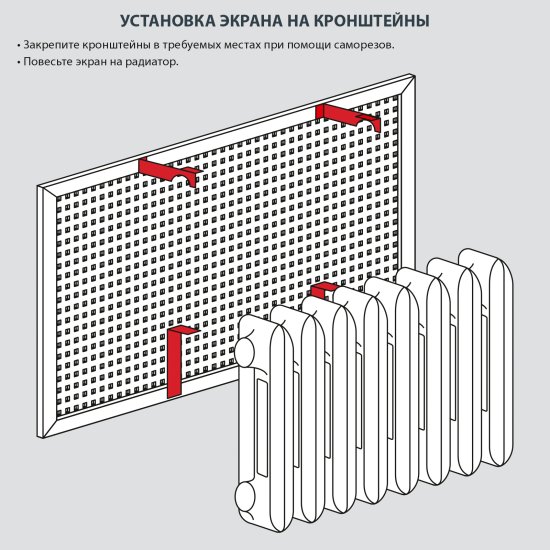 УСТАНОВКА ЭКРАНА НА КРОНШТЕЙНЫ

• Закрепите кронштейны в требуемых местах при помощи саморезов.
• Повесьте экран на радиатор.