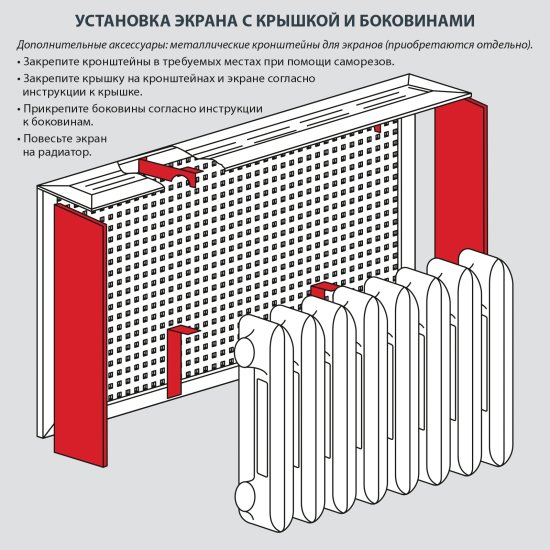 УСТАНОВКА ЭКРАНА С КРЫШКОЙ И БОКОВИНАМИ

Дополнительные аксессуары: металлические кронштейны для экранов (приобретаются отдельно).

• Закрепите кронштейны в требуемых местах при помощи саморезов.

• Закрепите крышку на кронштейнах и экране согласно инструкции к крышке.

• Прикрепите боковины согласно инструкции к боковинам.

• Повесьте экран на радиатор.