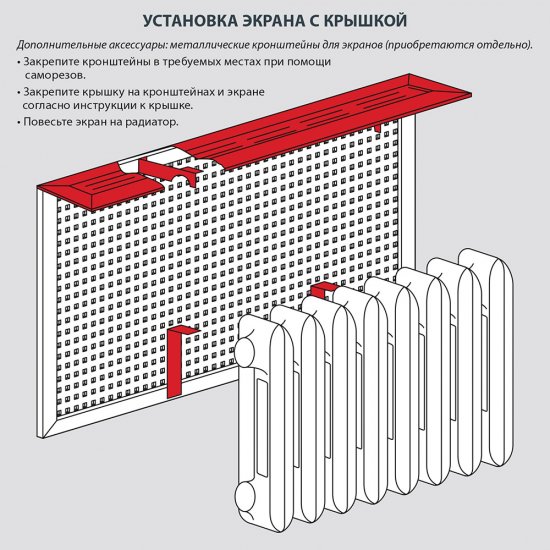 УСТАНОВКА ЭКРАНА С КРЫШКОЙ

Дополнительные аксессуары: металлические кронштейны для экранов (приобретаются отдельно).

• Закрепите кронштейны в требуемых местах при помощи саморезов.

• Закрепите крышку на кронштейнах и экране согласно инструкции к крышке.

• Повесьте экран на радиатор.