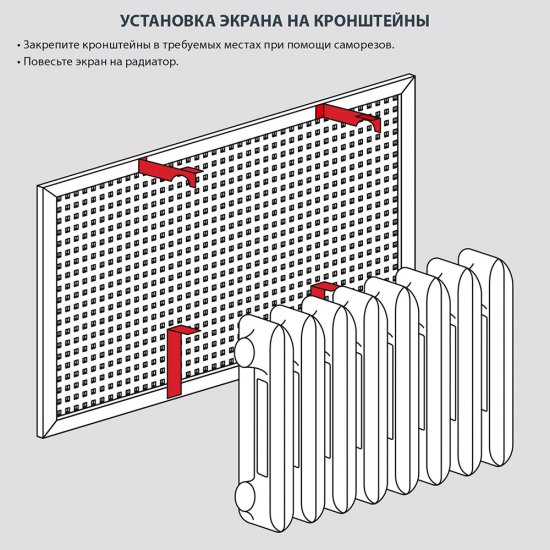 УСТАНОВКА ЭКРАНА НА КРОНШТЕЙНЫ

• Закрепите кронштейны в требуемых местах при помощи саморезов.

• Повесьте экран на радиатор.