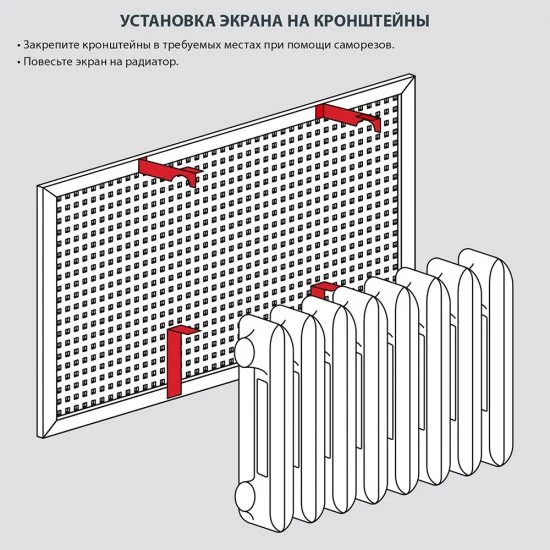 УСТАНОВКА ЭКРАНА НА КРОНШТЕЙНЫ

• Закрепите кронштейны в требуемых местах при помощи саморезов.
• Повесьте экран на радиатор.