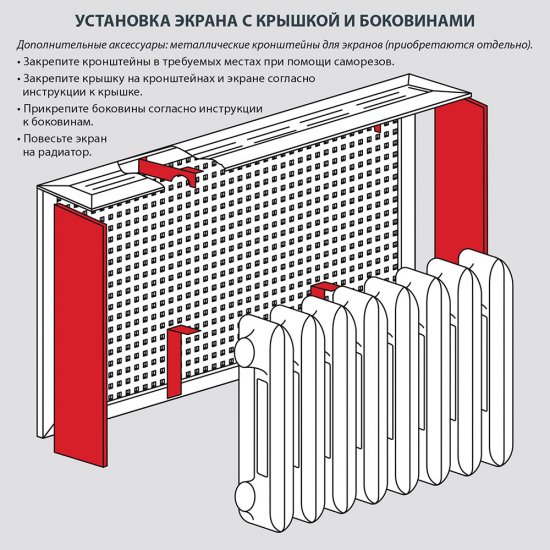 УСТАНОВКА ЭКРАНА С КРЫШКОЙ И БОКОВИНАМИ

Дополнительные аксессуары: металлические кронштейны для экранов (приобретаются отдельно).

• Закрепите кронштейны в требуемых местах при помощи саморезов.

• Закрепите крышку на кронштейнах и экране согласно инструкции к крышке.

• Прикрепите боковины согласно инструкции к боковинам.

• Повесьте экран на радиатор.