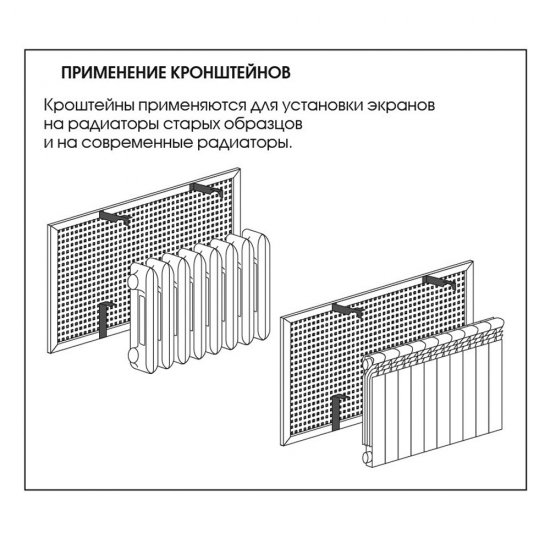 ПРИМЕНЕНИЕ КРОНШТЕЙНОВ

Кроштейны применяются для установки экранов на радиаторы старых образцов и на современные радиаторы.