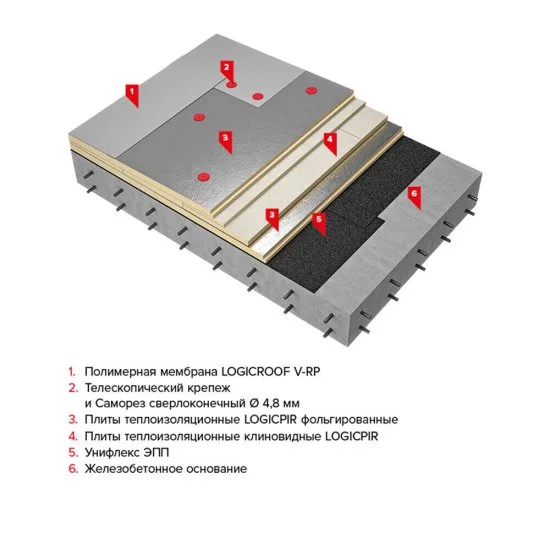 1
2
3
4
3
5
6

1. Полимерная мембрана LOGICROOF V-RP
2. Телескопический крепеж и Саморез сверлоконечный Ø 4,8 мм
3. Плиты теплоизоляционные LOGICPIR фольгированные
4. Плиты теплоизоляционные клиновидные LOGICPIR
5. Унифлекс ЭПП
6. Железобетонное основание