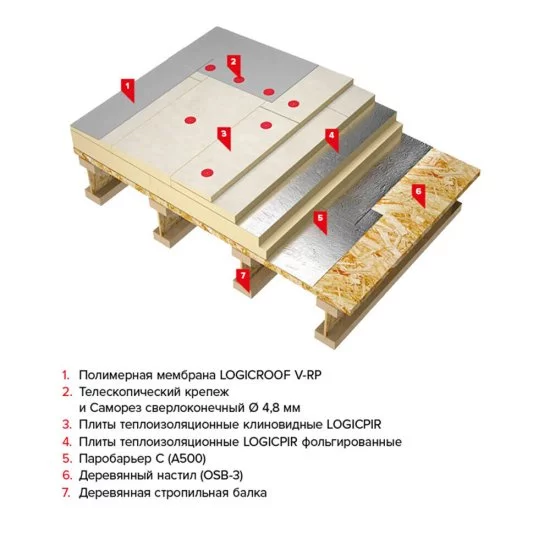 1
2
3
4
5
6
7

1. Полимерная мембрана LOGICROOF V-RP
2. Телескопический крепеж и Саморез сверлоконечный Ø 4,8 мм
3. Плиты теплоизоляционные клиновидные LOGICPIR
4. Плиты теплоизоляционные LOGICPIR фольгированные
5. Паробарьер С (А500)
6. Деревянный настил (OSB-3)
7. Деревянная стропильная балка