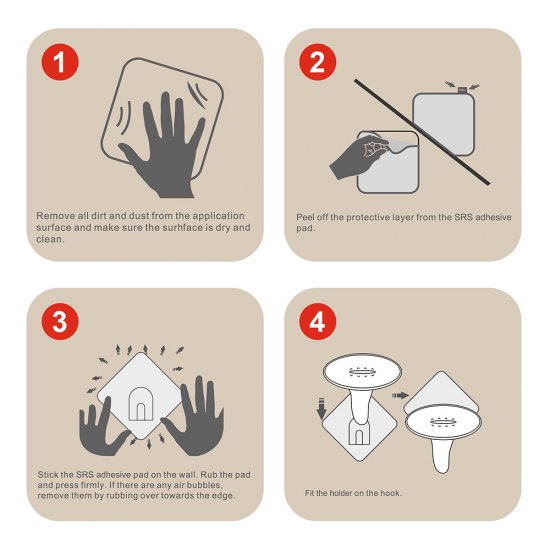 1

Remove all dirt and dust from the application surface and make sure the surhface is dry and clean.

2

Peel off the protective layer from the SRS adhesive pad.

3

Stick the SRS adhesive pad on the wall. Rub the pad and press firmly. If there are any air bubbles, remove them by rubbing over towards the edge.

4

Fit the holder on the hook.