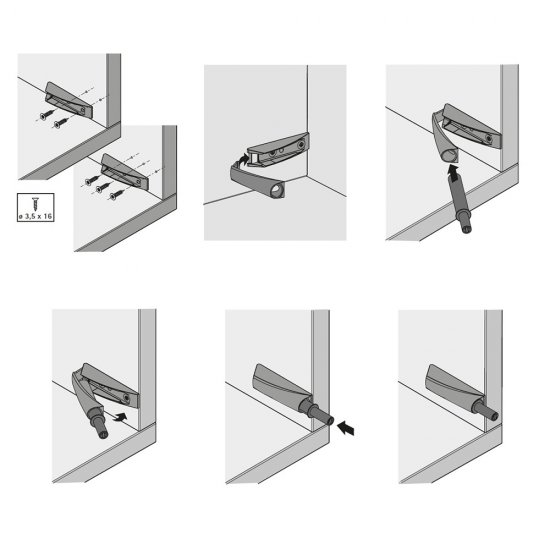 ø 3,5 x 16