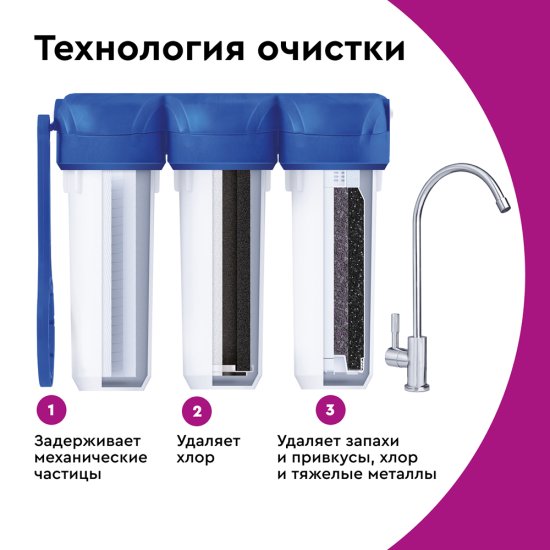 Технология очистки

1

Задерживает механические частицы

2

Удаляет хлор

3

Удаляет запахи и привкусы, хлор и тяжелые металлы