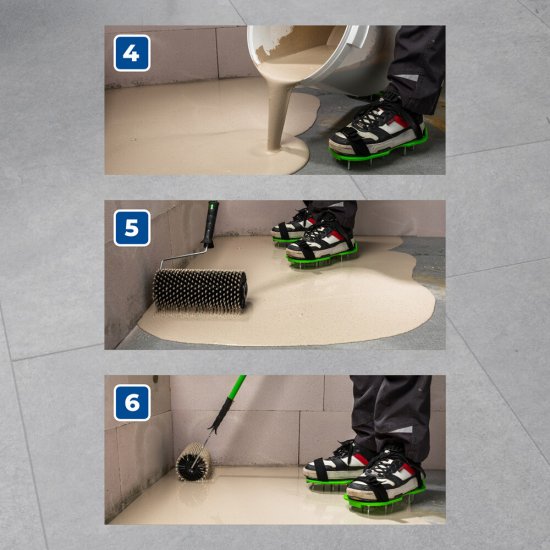 4

5

6