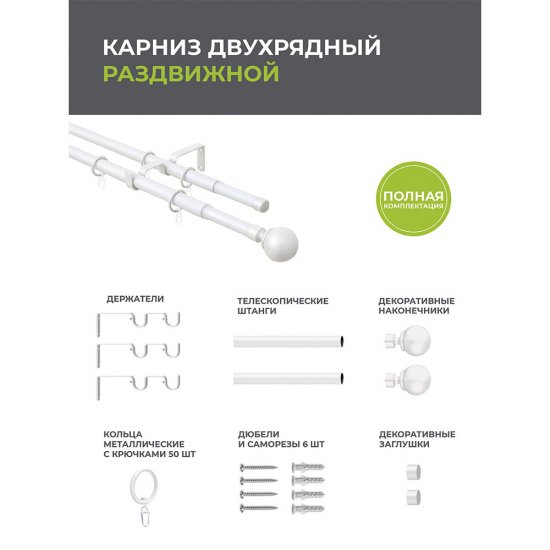 КАРНИЗ ДВУХРЯДНЫЙ
РАЗДВИЖНОЙ

ПОЛНАЯ
КОМПЛЕКТАЦИЯ

ДЕРЖАТЕЛИ

ТЕЛЕСКОПИЧЕСКИЕ ШТАНГИ

ДЕКОРАТИВНЫЕ НАКОНЕЧНИКИ

КОЛЬЦА МЕТАЛЛИЧЕСКИЕ С КРЮЧКАМИ 50 ШТ

ДЮБЕЛИ И САМОРЕЗЫ 6 ШТ

ДЕКОРАТИВНЫЕ ЗАГЛУШКИ