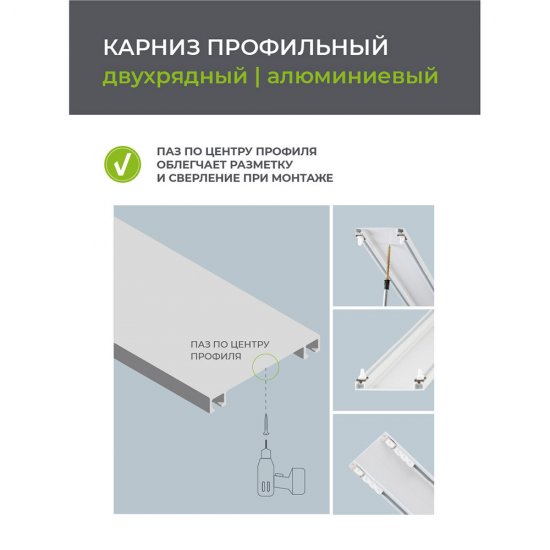 КАРНИЗ ПРОФИЛЬНЫЙ
двухрядный | алюминиевый

ПАЗ ПО ЦЕНТРУ ПРОФИЛЯ ОБЛЕГЧАЕТ РАЗМЕТКУ И СВЕРЛЕНИЕ ПРИ МОНТАЖЕ

ПАЗ ПО ЦЕНТРУ ПРОФИЛЯ