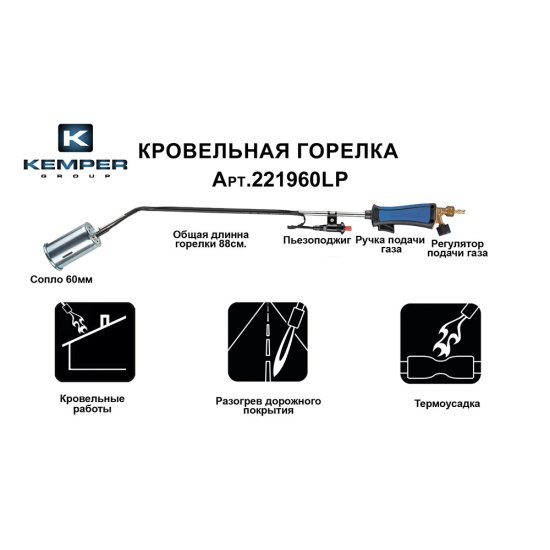 K
KEMPER
GROUP

КРОВЕЛЬНАЯ ГОРЕЛКА
Арт.221960LP

Общая длинна горелки 88см.

Пьезоподжиг

Ручка подачи газа

Регулятор подачи газа

Сопло 60мм

Кровельные работы

Разогрев дорожного покрытия

Термоусадка