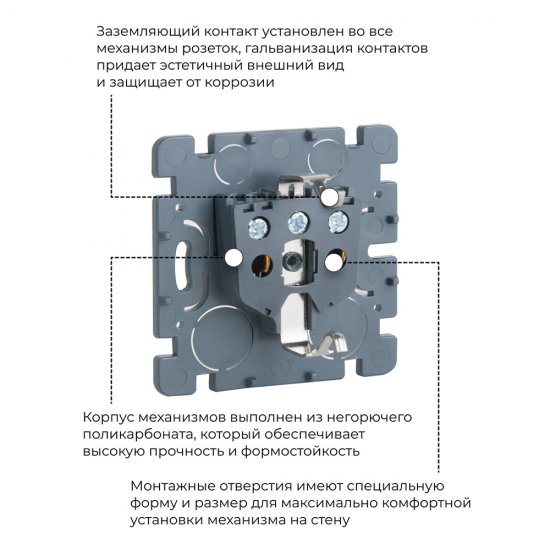 Заземляющий контакт установлен во все механизмы розеток, гальванизация контактов придает эстетичный внешний вид и защищает от коррозии

Корпус механизмов выполнен из негорючего поликарбоната, который обеспечивает высокую прочность и формостойкость

Монтажные отверстия имеют специальную форму и размер для максимально комфортной установки механизма на стену