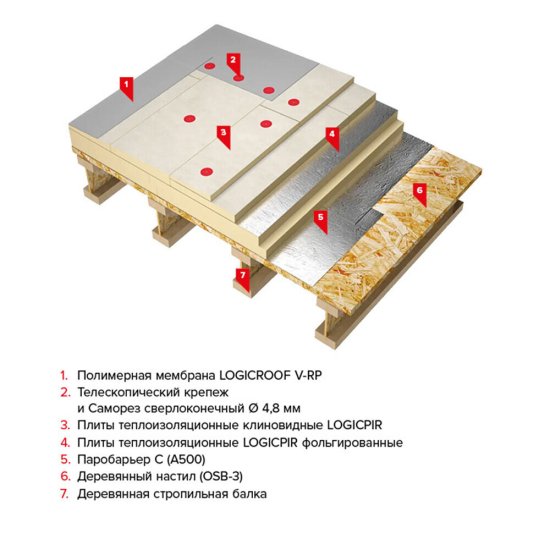 1
2
3
4
5
6
7

1. Полимерная мембрана LOGICROOF V-RP
2. Телескопический крепеж и Саморез сверлоконечный Ø 4,8 мм
3. Плиты теплоизоляционные клиновидные LOGICPIR
4. Плиты теплоизоляционные LOGICPIR фольгированные
5. Паробарьер С (А500)
6. Деревянный настил (OSB-3)
7. Деревянная стропильная балка