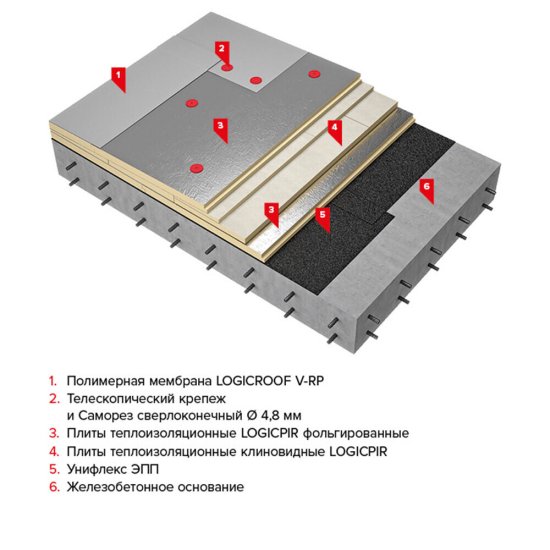 1
2
3
4
3
5
6

1. Полимерная мембрана LOGICROOF V-RP
2. Телескопический крепеж и Саморез сверлоконечный Ø 4,8 мм
3. Плиты теплоизоляционные LOGICPIR фольгированные
4. Плиты теплоизоляционные клиновидные LOGICPIR
5. Унифлекс ЭПП
6. Железобетонное основание