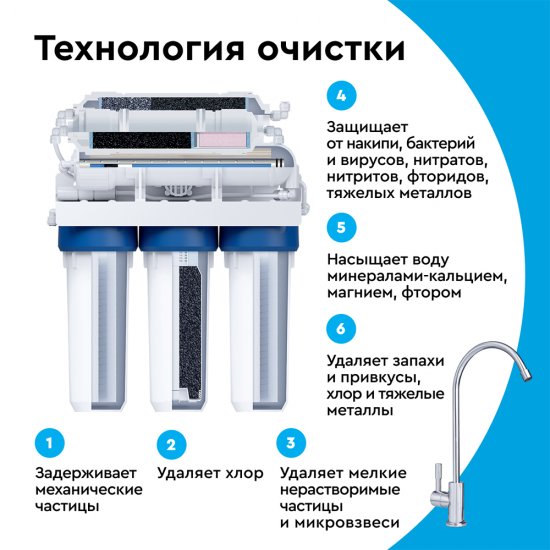 Технология очистки

4

Защищает от накипи, бактерий и вирусов, нитратов, нитритов, фторидов, тяжелых металлов

5

Насыщает воду минералами-кальцием, магнием, фтором

6

Удаляет запахи и привкусы, хлор и тяжелые металлы

1

Задерживает механические частицы

2

Удаляет хлор

3

Удаляет мелкие нерастворимые частицы и микровзвеси