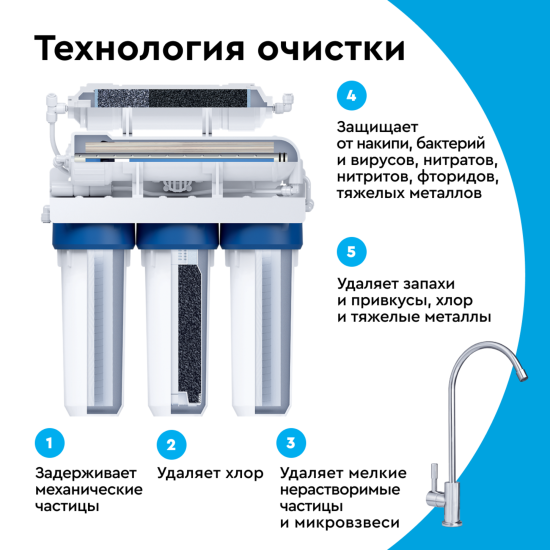 Технология очистки

4

Защищает от накипи, бактерий и вирусов, нитратов, нитритов, фторидов, тяжелых металлов

5

Удаляет запахи и привкусы, хлор и тяжелые металлы

1

Задерживает механические частицы

2

Удаляет хлор

3

Удаляет мелкие нерастворимые частицы и микровзвеси