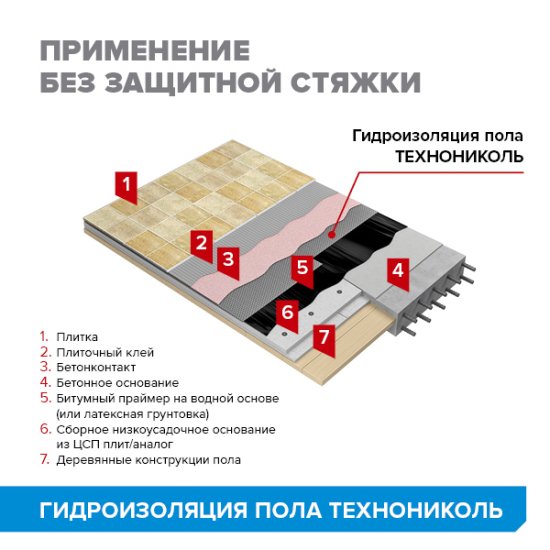 ПРИМЕНЕНИЕ
БЕЗ ЗАЩИТНОЙ СТЯЖКИ

Гидроизоляция пола
ТЕХНОНИКОЛЬ

1
2
3
5
4
6
7

1. Плитка
2. Плиточный клей
3. Бетонконтакт
4. Бетонное основание
5. Битумный праймер на водной основе (или латексная грунтовка)
6. Сборное низкоусадочное основание из ЦСП плит/аналог
7. Деревянные конструкции пола

ГИДРОИЗОЛЯЦИЯ ПОЛА ТЕХНОНИКОЛЬ