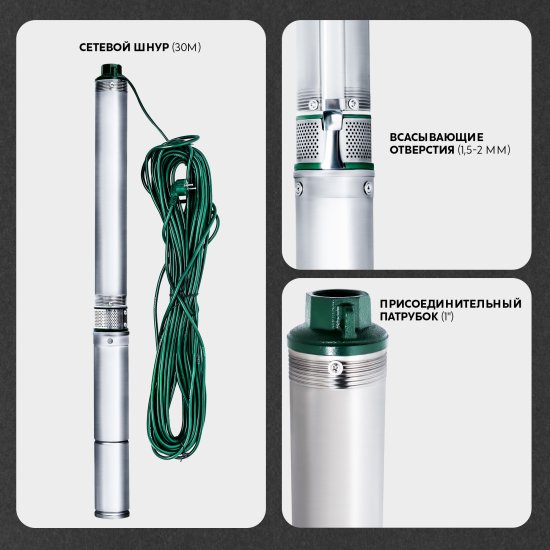 СЕТЕВОЙ ШНУР (30М)

ВСАСЫВАЮЩИЕ ОТВЕРСТИЯ (1,5-2 ММ)

ПРИСОЕДИНИТЕЛЬНЫЙ ПАТРУБОК (1")