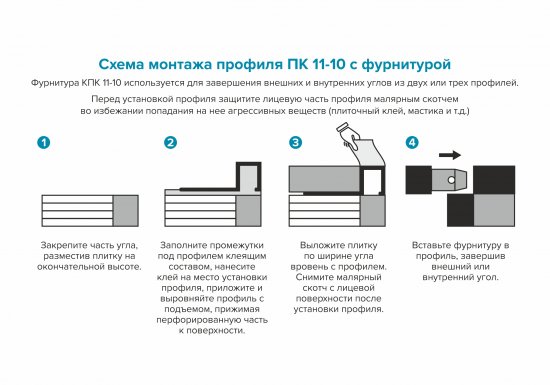 Схема монтажа профиля ПК 11-10 с фурнитурой

Фурнитура КПК 11-10 используется для завершения внешних и внутренних углов из двух или трех профилей.

Перед установкой профиля защитите лицевую часть профиля малярным скотчем во избежании попадания на нее агрессивных веществ (плиточный клей, мастика и т.д.)

1

Закрепите часть угла, разместив плитку на окончательной высоте.

2

Заполните промежутки под профилем клеящим составом, нанесите клей на место установки профиля, приложите и выровняйте профиль с подъемом, прижимая перфорированную часть к поверхности.

3

Выложите плитку по ширине угла вровень с профилем. Снимите малярный скотч с лицевой поверхности после установки профиля.

4

Вставьте фурнитуру в профиль, завершив внешний или внутренний угол.