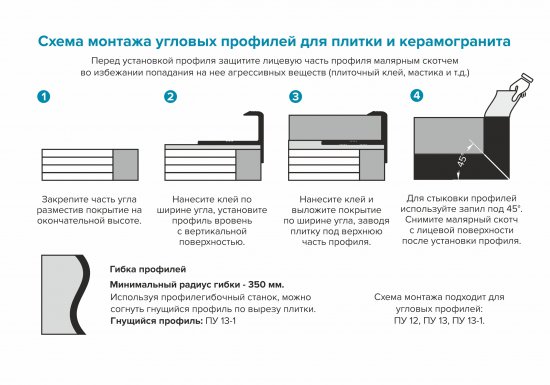 Схема монтажа угловых профилей для плитки и керамогранита

Перед установкой профиля защитите лицевую часть профиля малярным скотчем во избежании попадания на нее агрессивных веществ (плиточный клей, мастика и т.д.)

1

Закрепите часть угла разместив покрытие на окончательной высоте.

2

Нанесите клей по ширине угла, установите профиль вровень с вертикальной поверхностью.

3

Нанесите клей и выложите покрытие по ширине угла, заводя плитку под верхнюю часть профиля.

4

45°

Для стыковки профилей используйте запил под 45°. Снимите малярный скотч с лицевой поверхности после установки профиля.

Гибка профилей

Минимальный радиус гибки - 350 мм.

Используя профилегибочный станок, можно согнуть гнущийся профиль по вырезу плитки.

Гнущийся профиль: ПУ 13-1

Схема монтажа подходит для угловых профилей: ПУ 12, ПУ 13, ПУ 13-1.