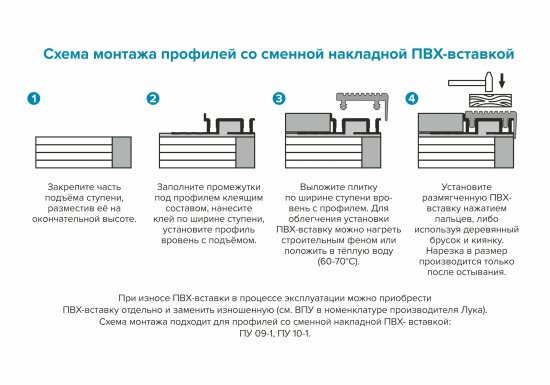 Схема монтажа профилей со сменной накладной ПВХ-вставкой

1

Закрепите часть подъёма ступени, разместив её на окончательной высоте.

2

Заполните промежутки под профилем клеящим составом, нанесите клей по ширине ступени, установите профиль вровень с подъёмом.

3

Выложите плитку по ширине ступени вровень с профилем. Для облегчения установки ПВХ-вставку можно нагреть строительным феном или положить в тёплую воду (60-70°С).

4

Установите размягченную ПВХ-вставку нажатием пальцев, либо используя деревянный брусок и киянку. Нарезка в размер производится только после остывания.

При износе ПВХ-вставки в процессе эксплуатации можно приобрести ПВХ-вставку отдельно и заменить изношенную (см. ВПУ в номенклатуре производителя Лука). Схема монтажа подходит для профилей со сменной накладной ПВХ- вставкой: ПУ 09-1, ПУ 10-1.