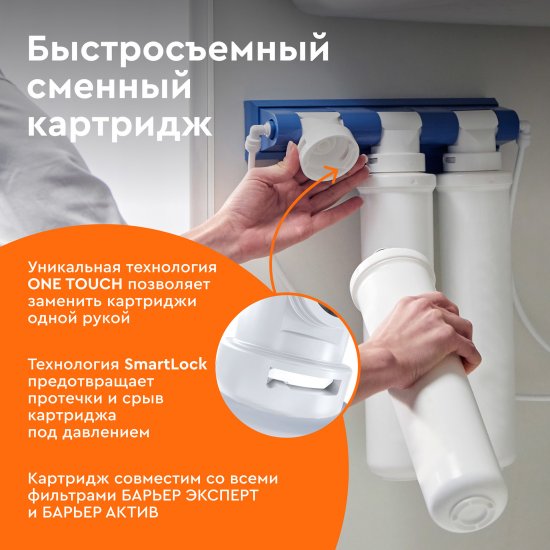 Быстросъемный сменный картридж

Уникальная технология ONE TOUCH позволяет заменить картриджи одной рукой

Технология SmartLock предотвращает протечки и срыв картриджа под давлением

Картридж совместим со всеми фильтрами БАРЬЕР ЭКСПЕРТ и БАРЬЕР АКТИВ