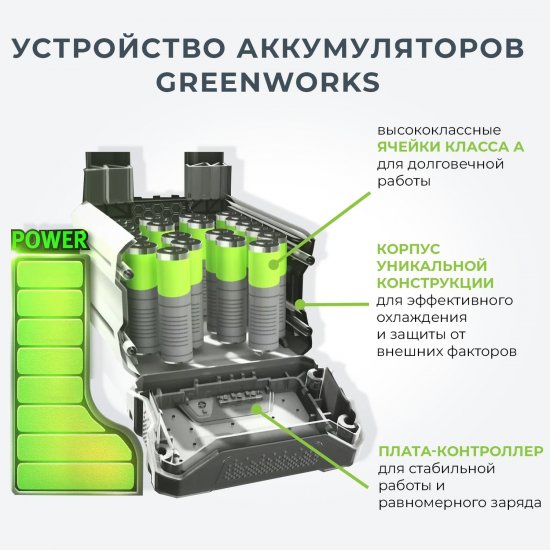 УСТРОЙСТВО АККУМУЛЯТОРОВ GREENWORKS

высококлассные ЯЧЕЙКИ КЛАССА А для долговечной работы

POWER

КОРПУС УНИКАЛЬНОЙ КОНСТРУКЦИИ для эффективного охлаждения и защиты от внешних факторов

ПЛАТА-КОНТРОЛЛЕР для стабильной работы и равномерного заряда