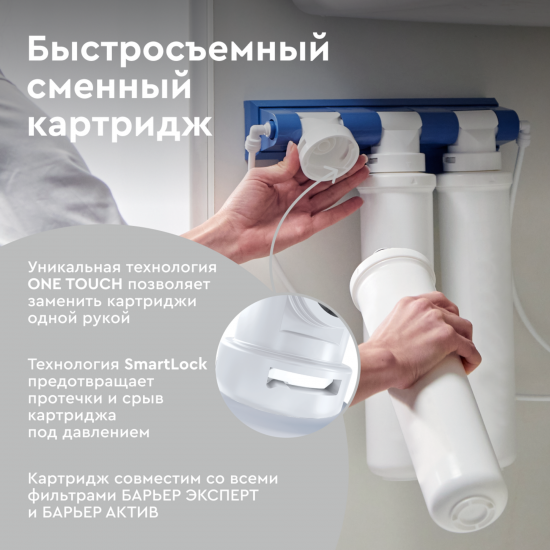 Быстросъемный сменный картридж

Уникальная технология ONE TOUCH позволяет заменить картриджи одной рукой

Технология SmartLock предотвращает протечки и срыв картриджа под давлением

Картридж совместим со всеми фильтрами БАРЬЕР ЭКСПЕРТ и БАРЬЕР АКТИВ