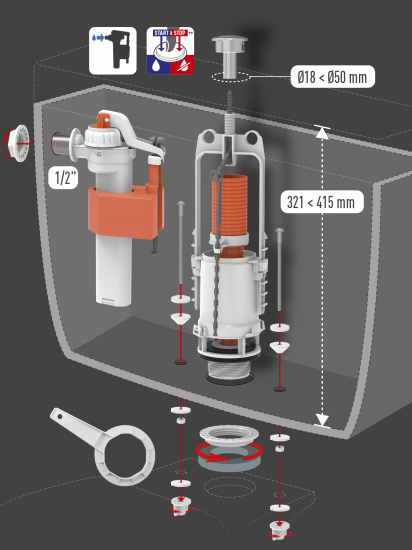 START & STOP

Ø18 < Ø50 mm

1/2"

321 < 415 mm