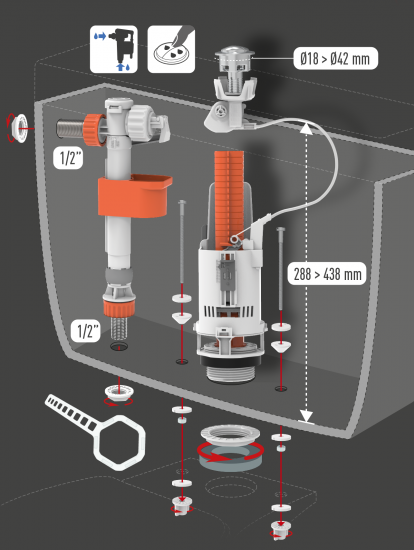 Ø18 > Ø42 mm

1/2"

288 > 438 mm

1/2"