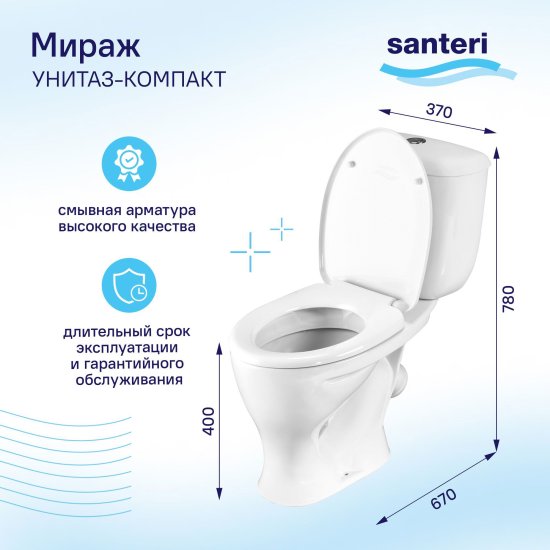 Мираж
УНИТАЗ-КОМПАКТ

santeri

смывная арматура высокого качества

длительный срок эксплуатации и гарантийного обслуживания

370

780

400

670