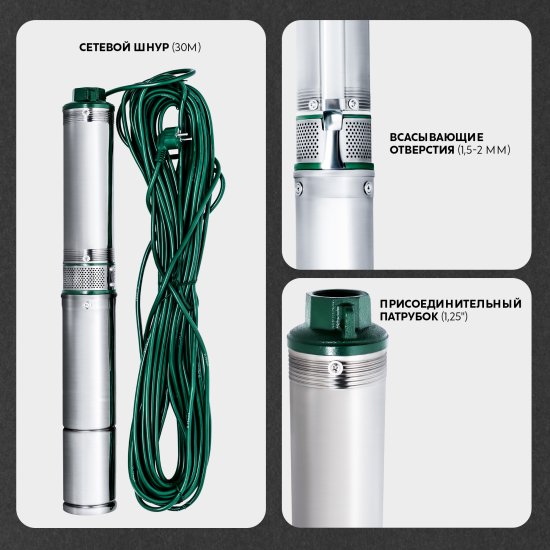 СЕТЕВОЙ ШНУР (30М)

ВСАСЫВАЮЩИЕ ОТВЕРСТИЯ (1,5-2 ММ)

ПРИСОЕДИНИТЕЛЬНЫЙ ПАТРУБОК (1,25")