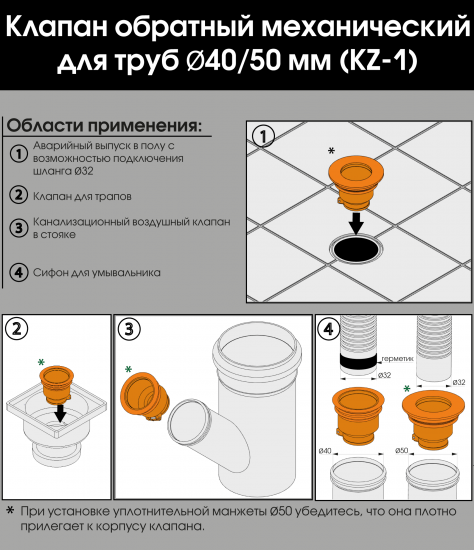 Клапан обратный механический для труб Ø40/50 мм (KZ-1)

Области применения:

① Аварийный выпуск в полу с возможностью подключения шланга Ø32

② Клапан для трапов

③ Канализационный воздушный клапан в стояке

④ Сифон для умывальника

①

*

②

*

③

*

④

герметик

Ø32

Ø32

*

Ø40

Ø50

* При установке уплотнительной манжеты Ø50 убедитесь, что она плотно прилегает к корпусу клапана.