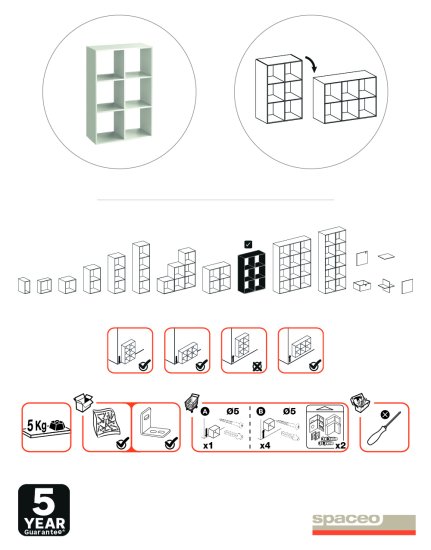 5 Kg

A Ø5
x1

B Ø5
x4

x2

5
YEAR
Guarantee

spaceo