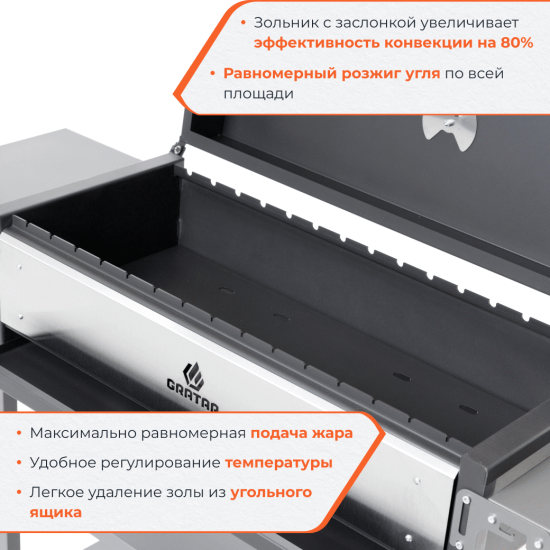 • Зольник с заслонкой увеличивает эффективность конвекции на 80%

• Равномерный розжиг угля по всей площади

GRATAR

• Максимально равномерная подача жара

• Удобное регулирование температуры

• Легкое удаление золы из угольного ящика