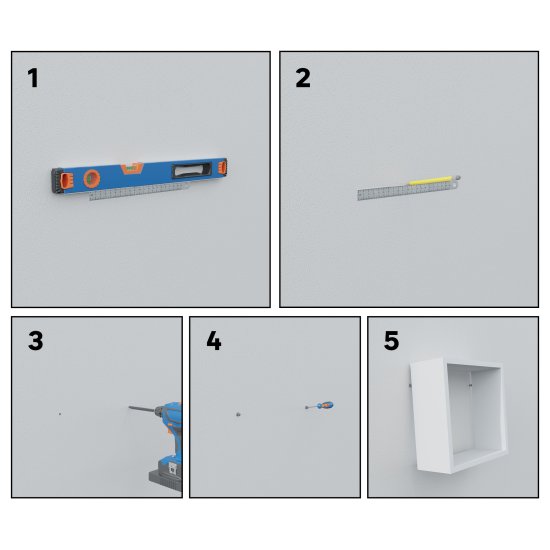 1

2

3

4

5