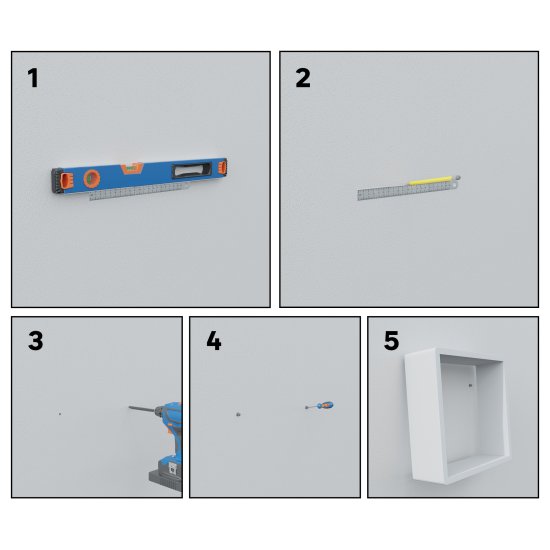 1

2

3

4

5