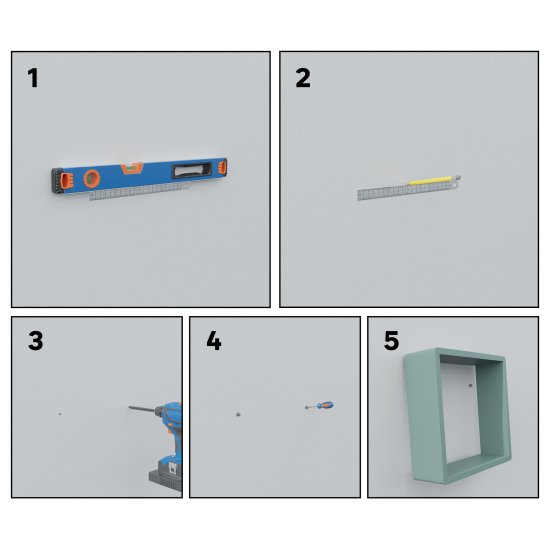 1

2

3

4

5