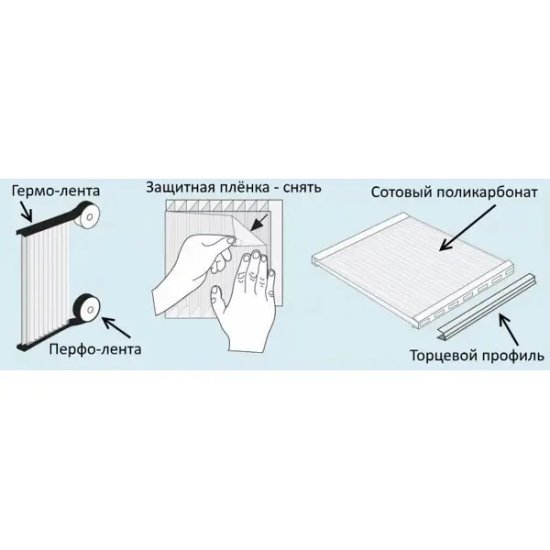 Гермо-лента

Перфо-лента

Защитная плёнка - снять

Сотовый поликарбонат

Торцевой профиль