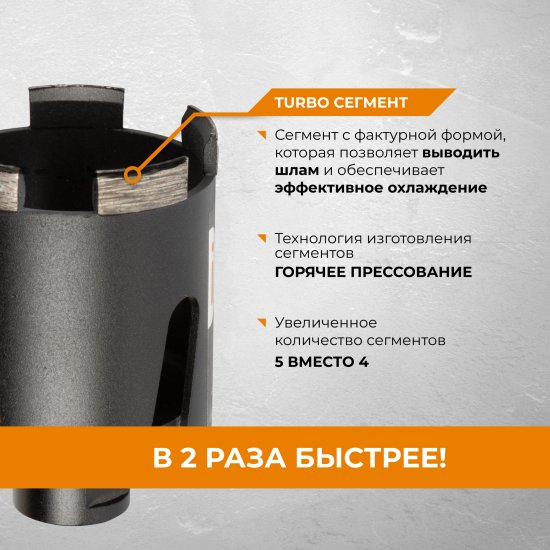 TURBO СЕГМЕНТ

Сегмент с фактурной формой, которая позволяет выводить шлам и обеспечивает эффективное охлаждение

Технология изготовления сегментов
ГОРЯЧЕЕ ПРЕССОВАНИЕ

Увеличенное количество сегментов
5 ВМЕСТО 4

В 2 РАЗА БЫСТРЕЕ!