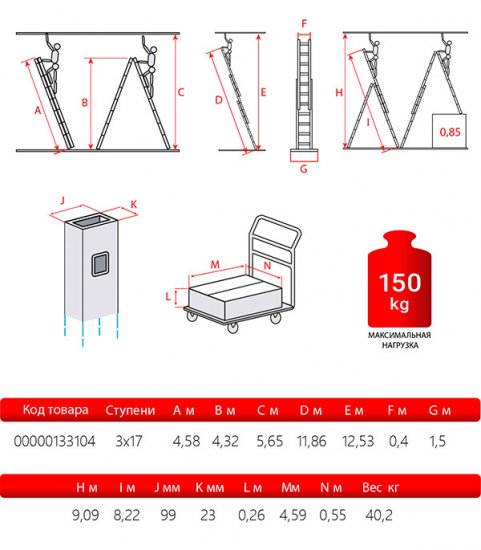 A B C D E F G H I 0,85

J K M N L

150 kg
МАКСИМАЛЬНАЯ НАГРУЗКА

| Код товара | Ступени | A м | B м | C м | D м | E м | F м | G м |
|---|---|---|---|---|---|---|---|---|
| 00000133104 | 3x17 | 4,58 | 4,32 | 5,65 | 11,86 | 12,53 | 0,4 | 1,5 |

| H м | I м | J мм | K мм | L м | Mм | N м | Вес кг |
|---|---|---|---|---|---|---|---|
| 9,09 | 8,22 | 99 | 23 | 0,26 | 4,59 | 0,55 | 40,2 |