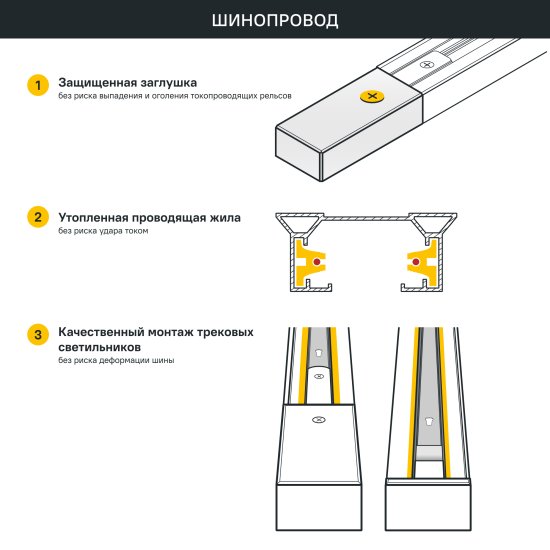 ШИНОПРОВОД

1 Защищенная заглушка
без риска выпадения и оголения токопроводящих рельсов

2 Утопленная проводящая жила
без риска удара током

3 Качественный монтаж трековых светильников
без риска деформации шины