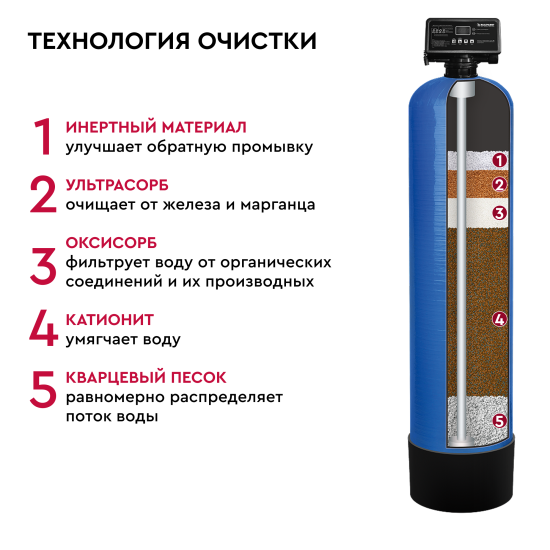 ТЕХНОЛОГИЯ ОЧИСТКИ

1 ИНЕРТНЫЙ МАТЕРИАЛ
улучшает обратную промывку

2 УЛЬТРАСОРБ
очищает от железа и марганца

3 ОКСИСОРБ
фильтрует воду от органических соединений и их производных

4 КАТИОНИТ
умягчает воду

5 КВАРЦЕВЫЙ ПЕСОК
равномерно распределяет поток воды

1
2
3
4
5